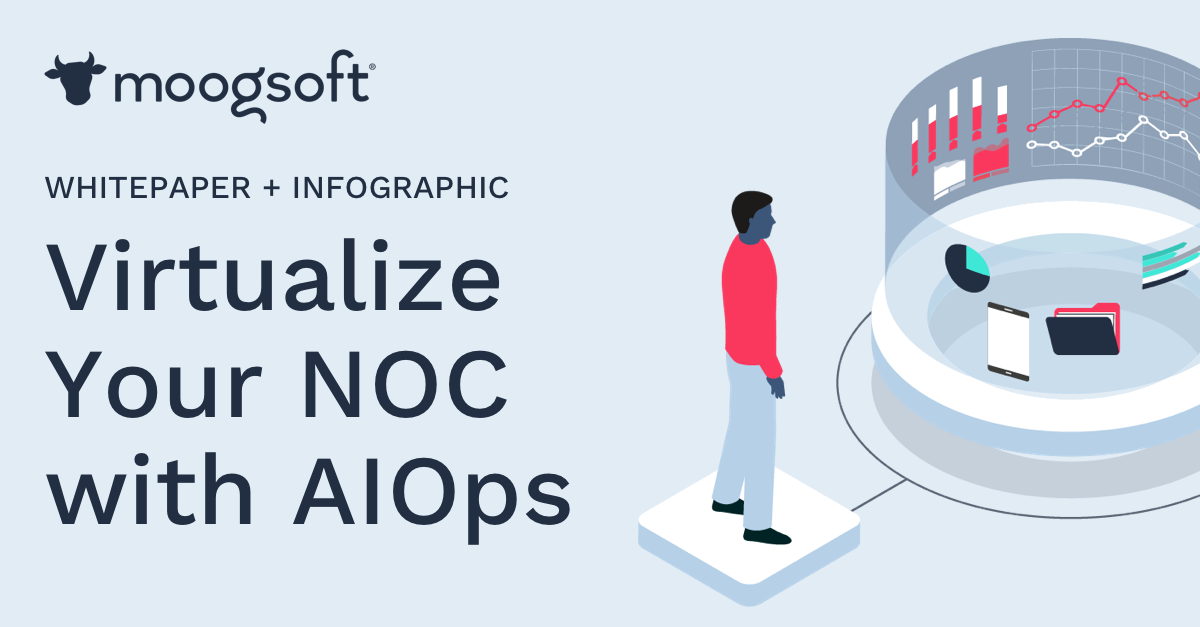 moogsoft®

WHITEPAPER + INFOGRAPHIC

Virtualize Your NOC with AIOps